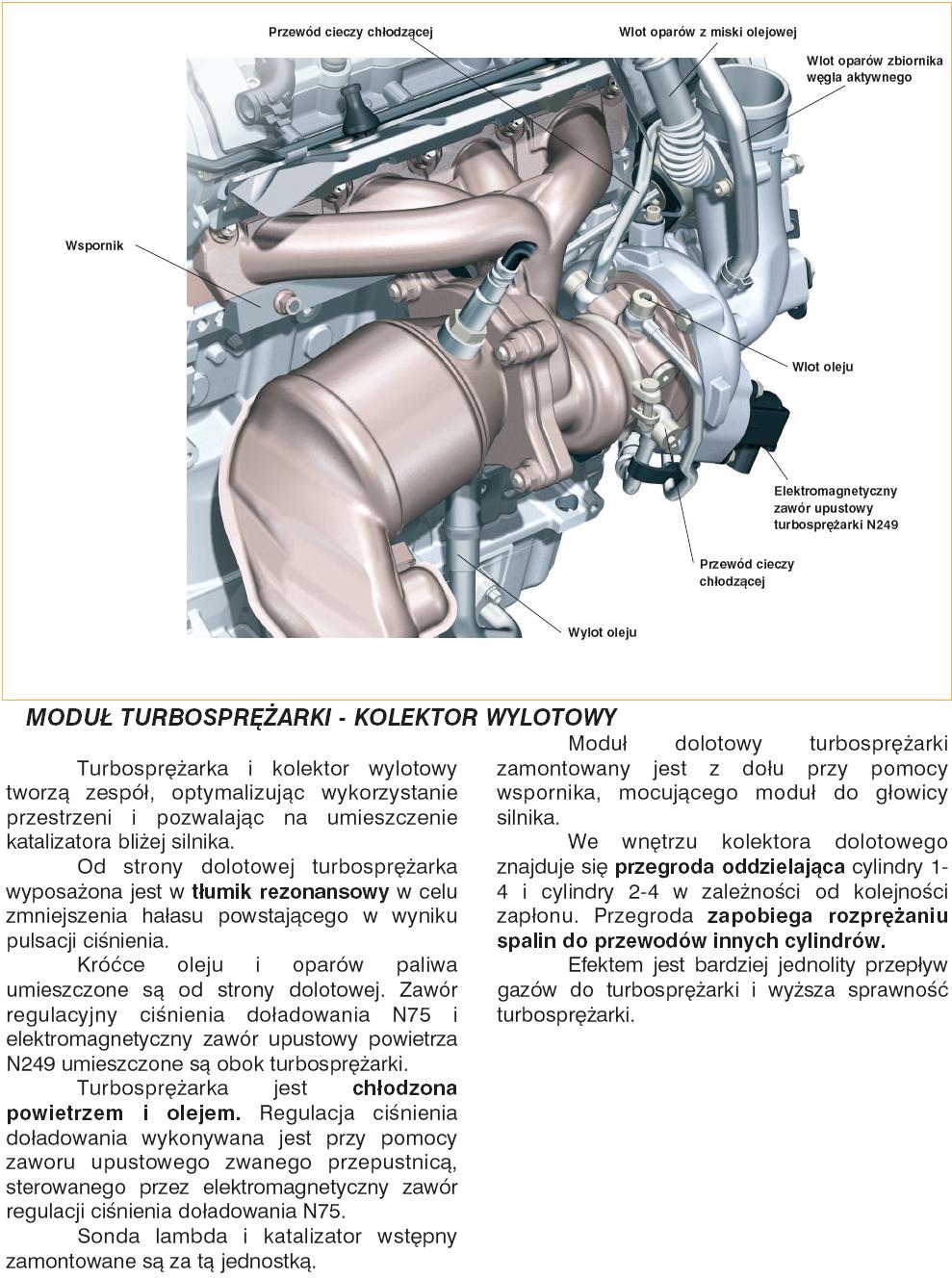 Przewód cieczy chłodzącej

Wlot oparów z miski olejowej

Wlot oparów zbiornika węgla aktywnego

Wspornik

Wlot oleju

Elektromagnetyczny zawór upustowy turbosprężarki N249

Przewód cieczy chłodzącej

Wylot oleju

MODUŁ TURBOSPRĘŻARKI - KOLEKTOR WYLOTOWY

Turbosprężarka i kolektor wylotowy tworzą zespół, optymalizując wykorzystanie przestrzeni i pozwalając na umieszczenie katalizatora bliżej silnika.

Od strony dolotowej turbosprężarka wyposażona jest w tłumik rezonansowy w celu zmniejszenia hałasu powstającego w wyniku pulsacji ciśnienia.

Króćce oleju i oparów paliwa umieszczone są od strony dolotowej. Zawór regulacyjny ciśnienia doładowania N75 i elektromagnetyczny zawór upustowy powietrza N249 umieszczone są obok turbosprężarki.

Turbosprężarka jest chłodzona powietrzem i olejem. Regulacja ciśnienia doładowania wykonywana jest przy pomocy zaworu upustowego zwanego przepustnicą, sterowanego przez elektromagnetyczny zawór regulacji ciśnienia doładowania N75.

Sonda lambda i katalizator wstępny zamontowane są za tą jednostką.

Moduł dolotowy turbosprężarki zamontowany jest z dołu przy pomocy wspornika, mocującego moduł do głowicy silnika.

We wnętrzu kolektora dolotowego znajduje się przegroda oddzielająca cylindry 1-4 i cylindry 2-4 w zależności od kolejności zapłonu. Przegroda zapobiega rozprężaniu spalin do przewodów innych cylindrów.

Efektem jest bardziej jednolity przepływ gazów do turbosprężarki i wyższa sprawność turbosprężarki.