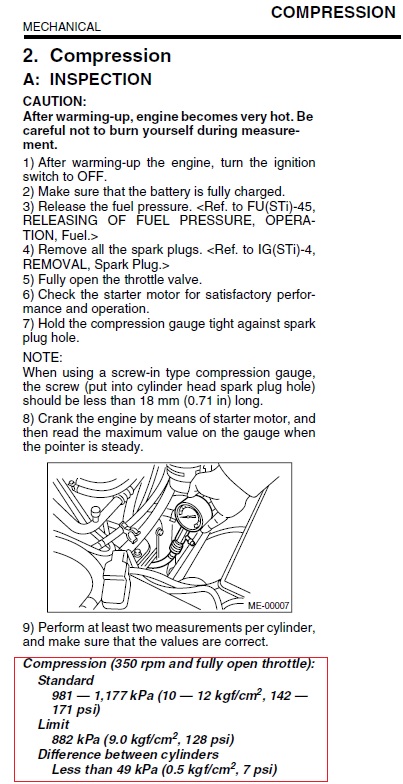 COMPRESSION

MECHANICAL

2. Compression

A: INSPECTION

CAUTION:
After warming-up, engine becomes very hot. Be careful not to burn yourself during measurement.

1) After warming-up the engine, turn the ignition switch to OFF.
2) Make sure that the battery is fully charged.
3) Release the fuel pressure. <Ref. to FU(STi)-45, RELEASING OF FUEL PRESSURE, OPERATION, Fuel.>
4) Remove all the spark plugs. <Ref. to IG(STi)-4, REMOVAL, Spark Plug.>
5) Fully open the throttle valve.
6) Check the starter motor for satisfactory performance and operation.
7) Hold the compression gauge tight against spark plug hole.

NOTE:
When using a screw-in type compression gauge, the screw (put into cylinder head spark plug hole) should be less than 18 mm (0.71 in) long.

8) Crank the engine by means of starter motor, and then read the maximum value on the gauge when the pointer is steady.

ME-00007

9) Perform at least two measurements per cylinder, and make sure that the values are correct.

Compression (350 rpm and fully open throttle):
Standard
981 — 1,177 kPa (10 — 12 kgf/cm$^2$, 142 — 171 psi)
Limit
882 kPa (9.0 kgf/cm$^2$, 128 psi)
Difference between cylinders
Less than 49 kPa (0.5 kgf/cm$^2$, 7 psi)