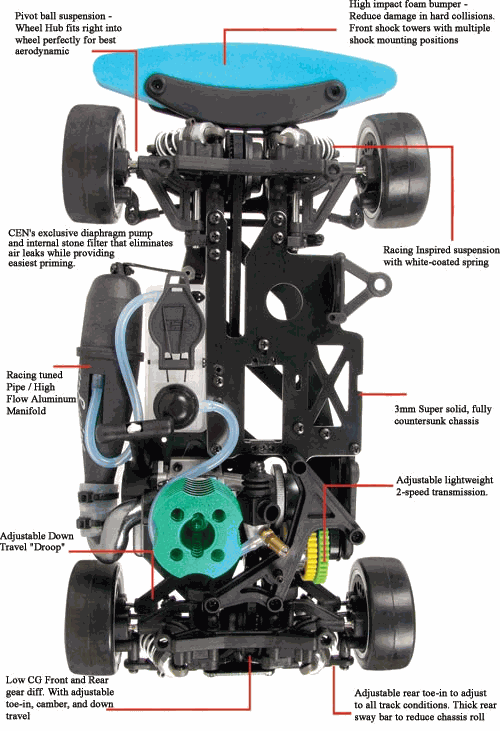 Pivot ball suspension - Wheel Hub fits right into wheel perfectly for best aerodynamic

High impact foam bumper - Reduce damage in hard collisions. Front shock towers with multiple shock mounting positions

CEN's exclusive diaphragm pump and internal stone filter that eliminates air leaks while providing easiest priming.

Racing Inspired suspension with white-coated spring

Racing tuned Pipe / High Flow Aluminum Manifold

3mm Super solid, fully countersunk chassis

Adjustable lightweight 2-speed transmission.

Adjustable Down Travel "Droop"

Low CG Front and Rear gear diff. With adjustable toe-in, camber, and down travel

Adjustable rear toe-in to adjust to all track conditions. Thick rear sway bar to reduce chassis roll