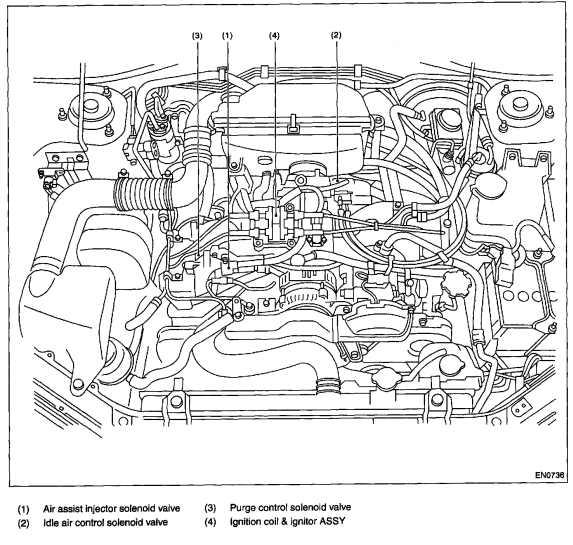 (3) (1) (4) (2)

EN0736

(1) Air assist injector solenoid valve
(2) Idle air control solenoid valve
(3) Purge control solenoid valve
(4) Ignition coil & ignitor ASSY